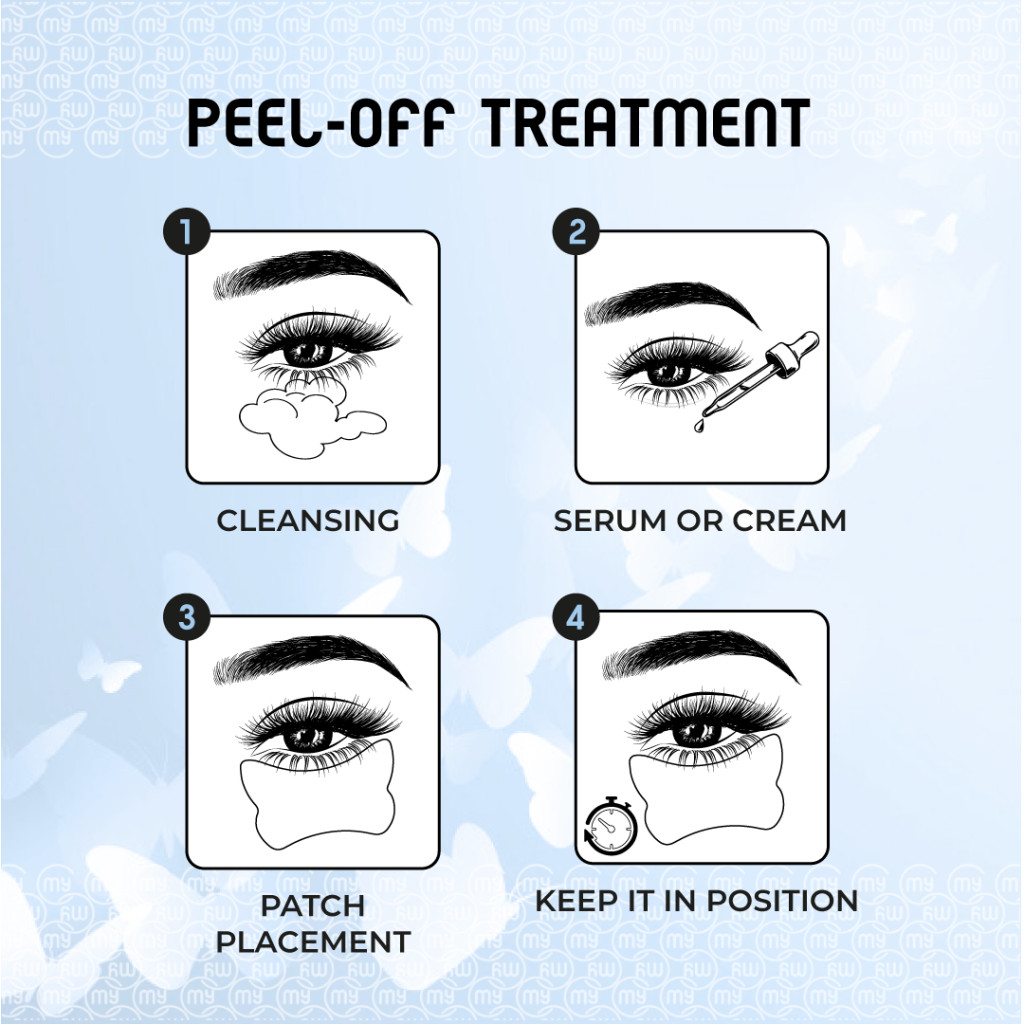 PEEL-OFF TREATMENT

1

CLEANSING

2

SERUM OR CREAM

3

PATCH PLACEMENT

4

KEEP IT IN POSITION