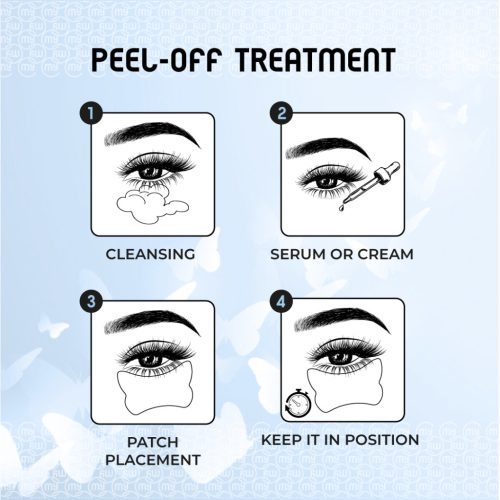 PEEL-OFF TREATMENT

1

CLEANSING

2

SERUM OR CREAM

3

PATCH PLACEMENT

4

KEEP IT IN POSITION